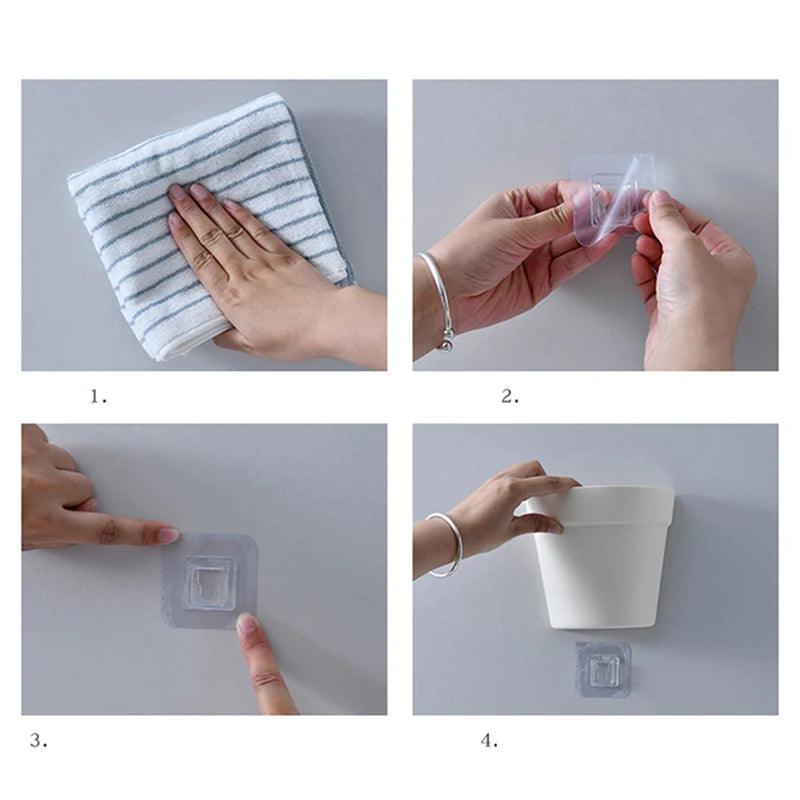 1.

2.

3.

4.