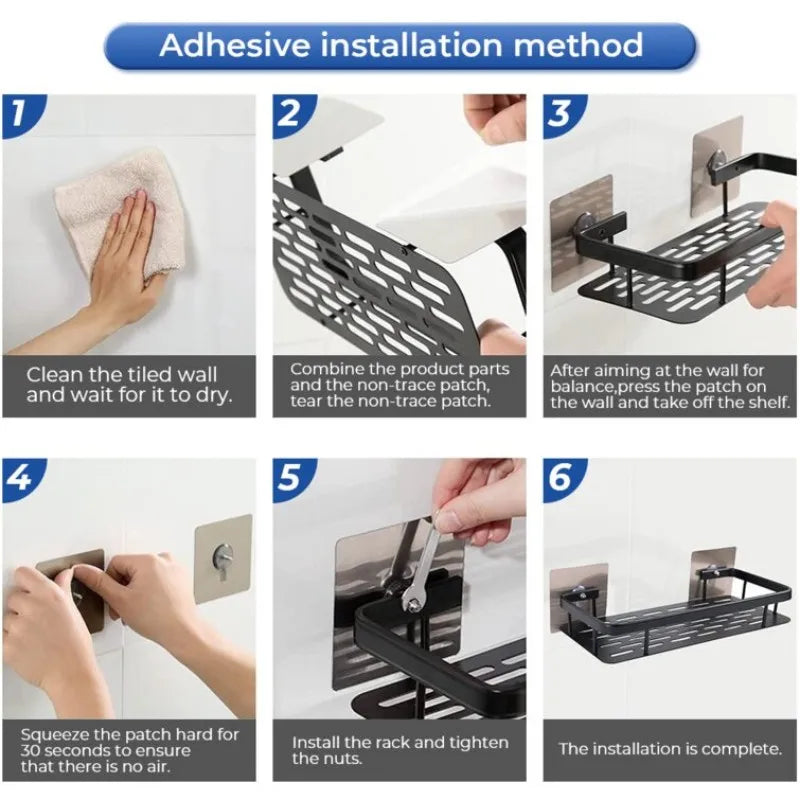 Adhesive installation method

1

Clean the tiled wall and wait for it to dry.

2

Combine the product parts and the non-trace patch, tear the non-trace patch.

3

After aiming at the wall for balance,press the patch on the wall and take off the shelf.

4

Squeeze the patch hard for 30 seconds to ensure that there is no air.

5

Install the rack and tighten the nuts.

6

The installation is complete.