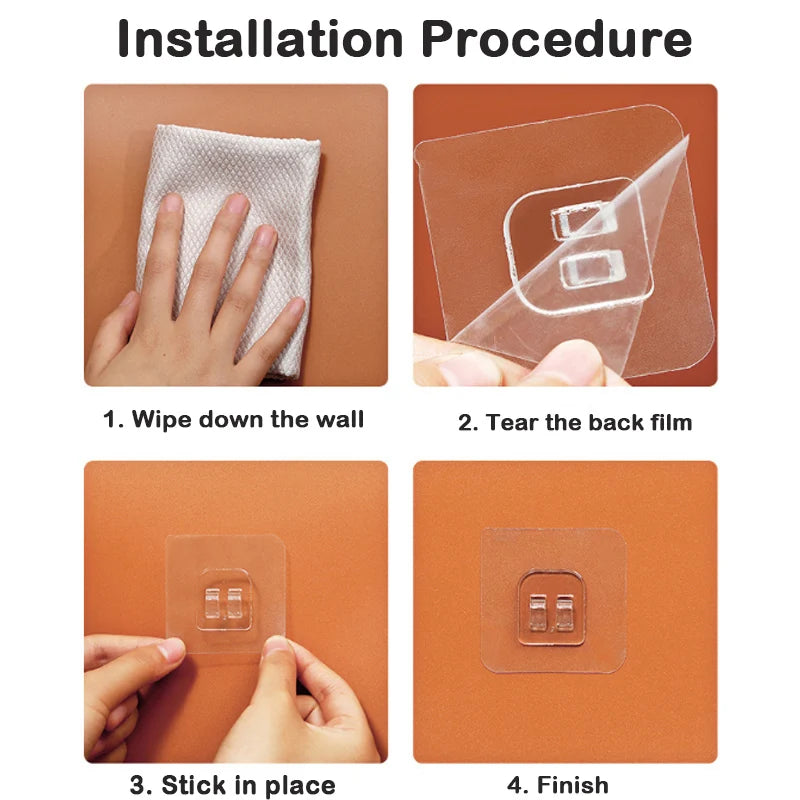 Installation Procedure

1. Wipe down the wall

2. Tear the back film

3. Stick in place

4. Finish