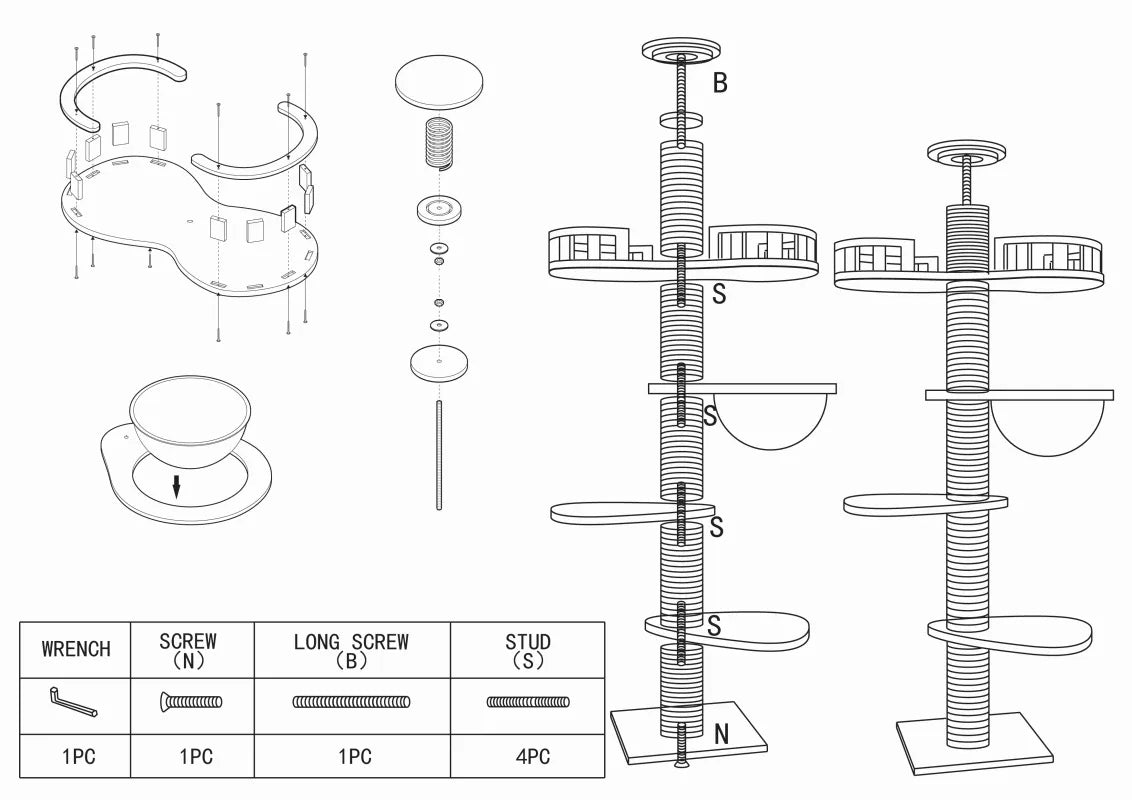 B

S

S

S

S

N

| WRENCH | SCREW (N) | LONG SCREW (B) | STUD (S) |
|---|---|---|---|
| | | | |
| 1PC | 1PC | 1PC | 4PC |