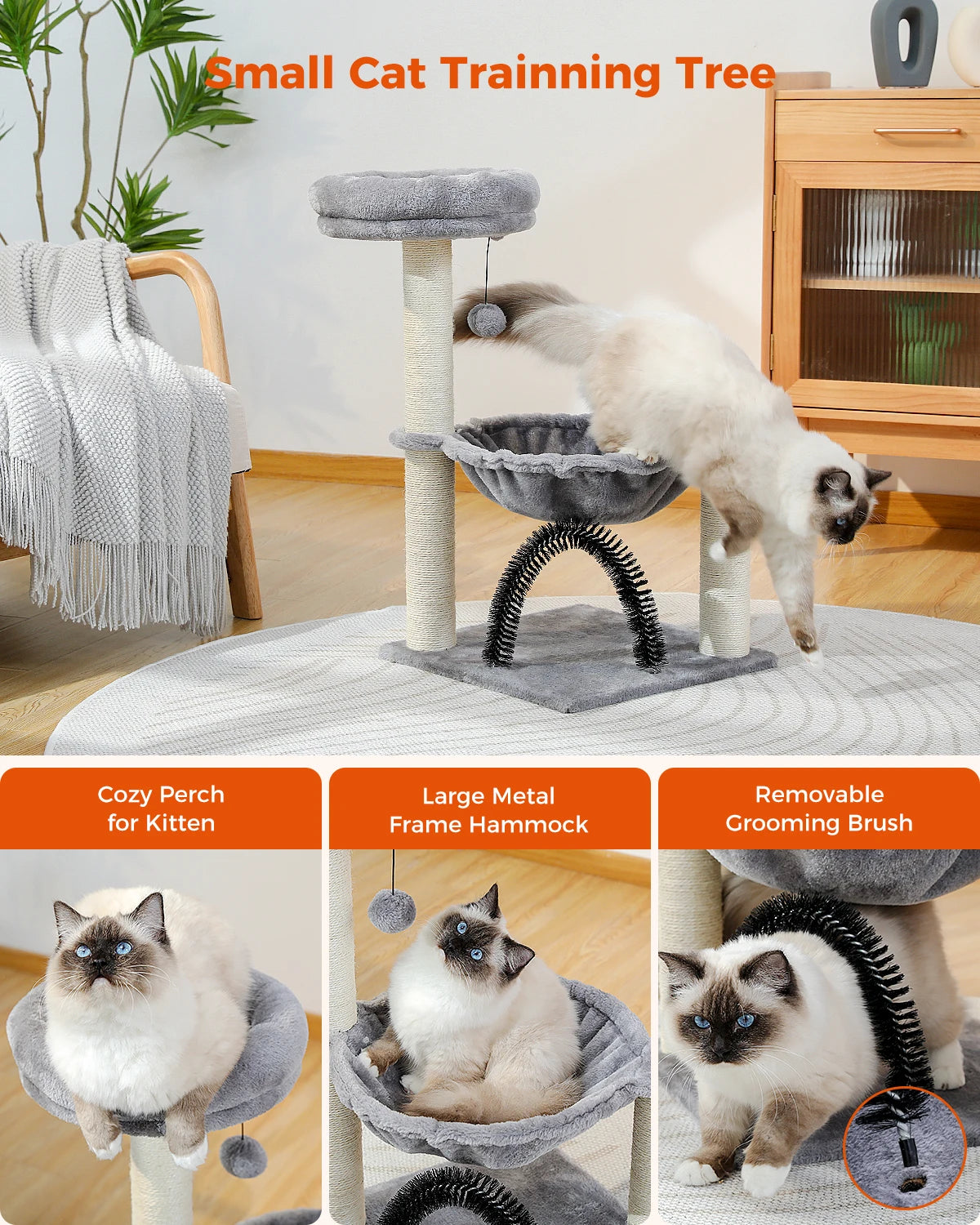 Small Cat Trainning Tree

Cozy Perch for Kitten

Large Metal Frame Hammock

Removable Grooming Brush