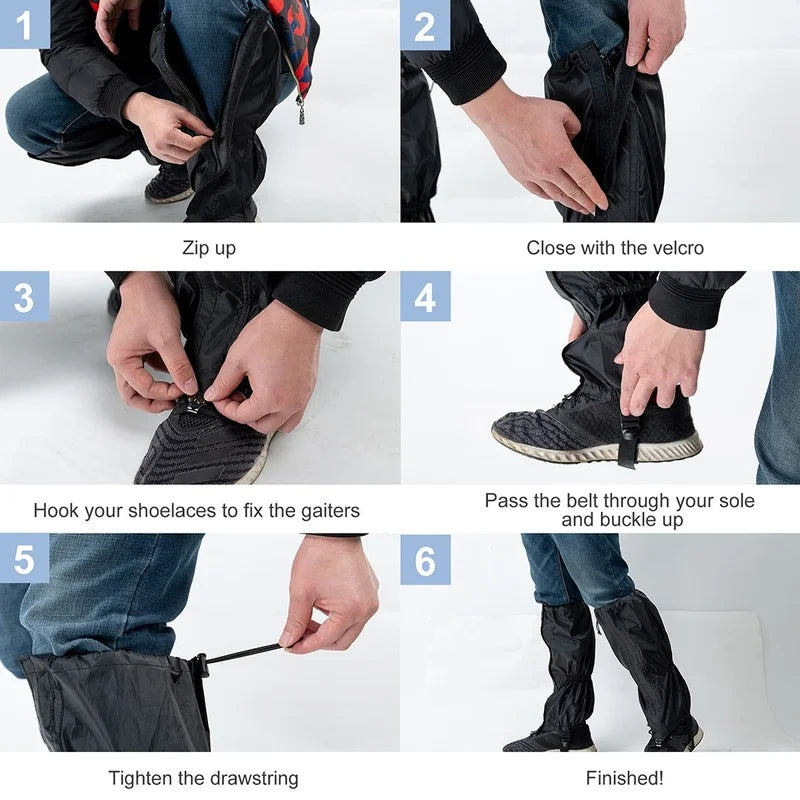 1

Zip up

2

Close with the velcro

3

Hook your shoelaces to fix the gaiters

4

Pass the belt through your sole and buckle up

5

Tighten the drawstring

6

Finished!