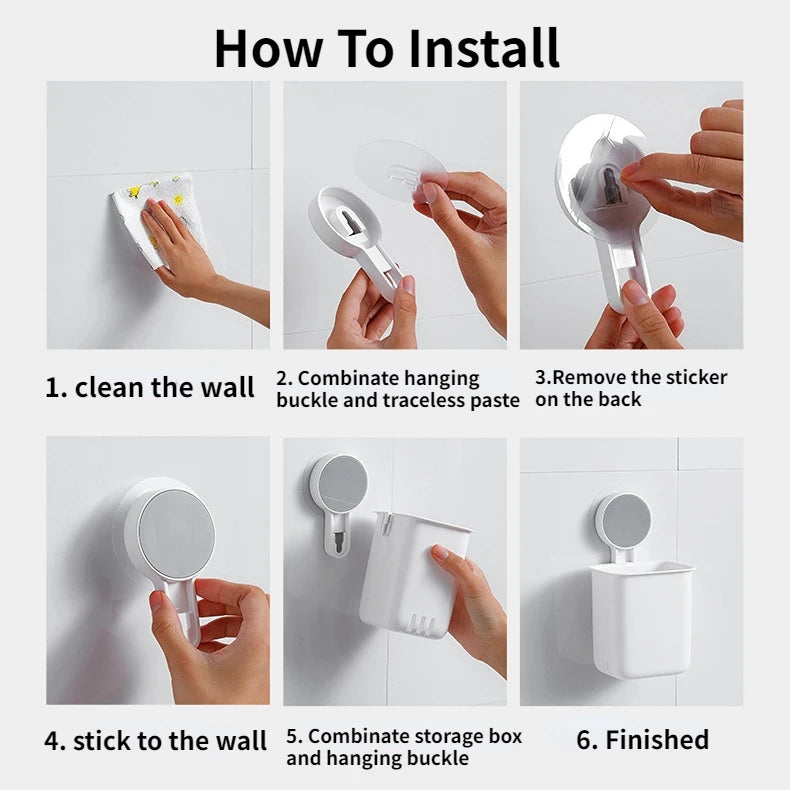 How To Install

1. clean the wall

2. Combinate hanging buckle and traceless paste

3.Remove the sticker on the back

4. stick to the wall

5. Combinate storage box and hanging buckle

6. Finished